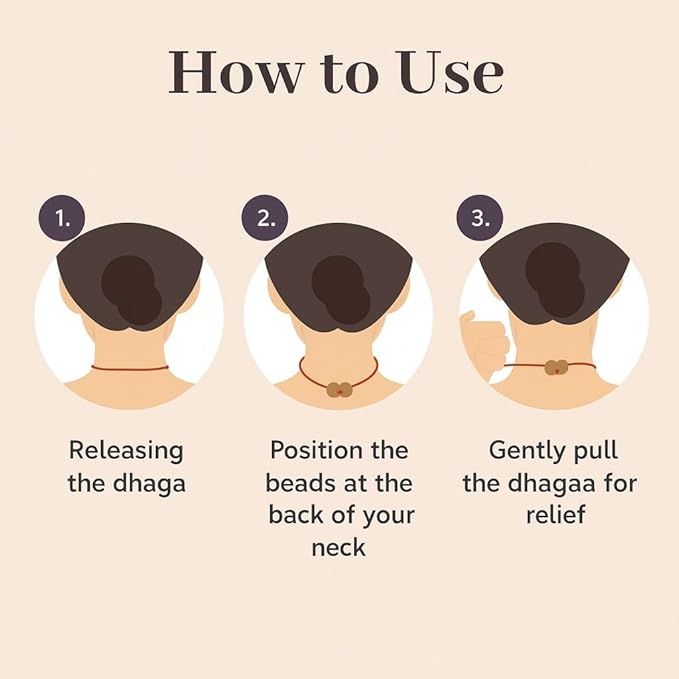 How to Use

1.

Releasing the dhaga

2.

Position the beads at the back of your neck

3.

Gently pull the dhagaa for relief